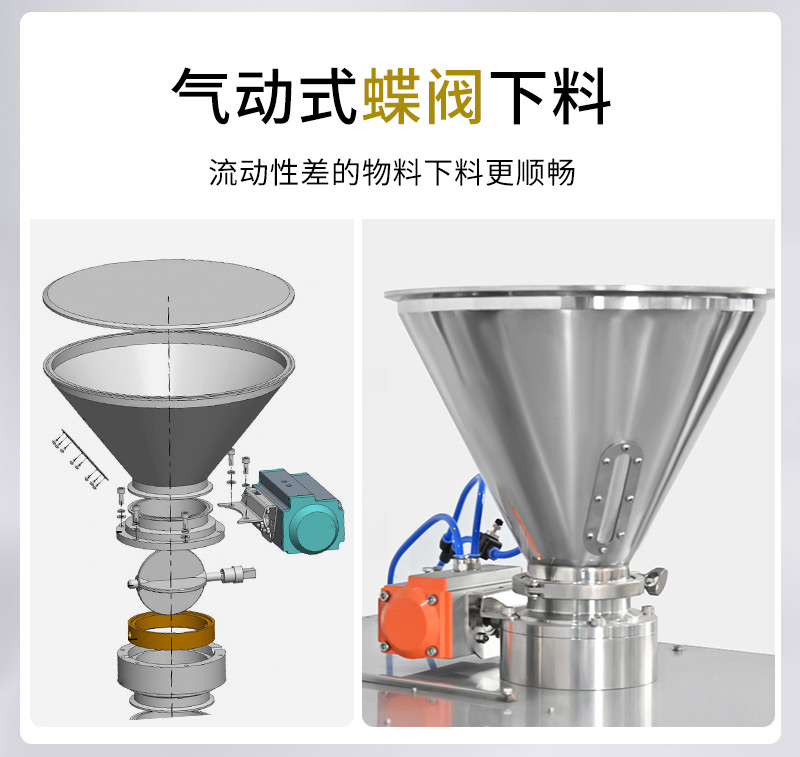 气动式蝶阀下料

流动性差的物料下料更顺畅