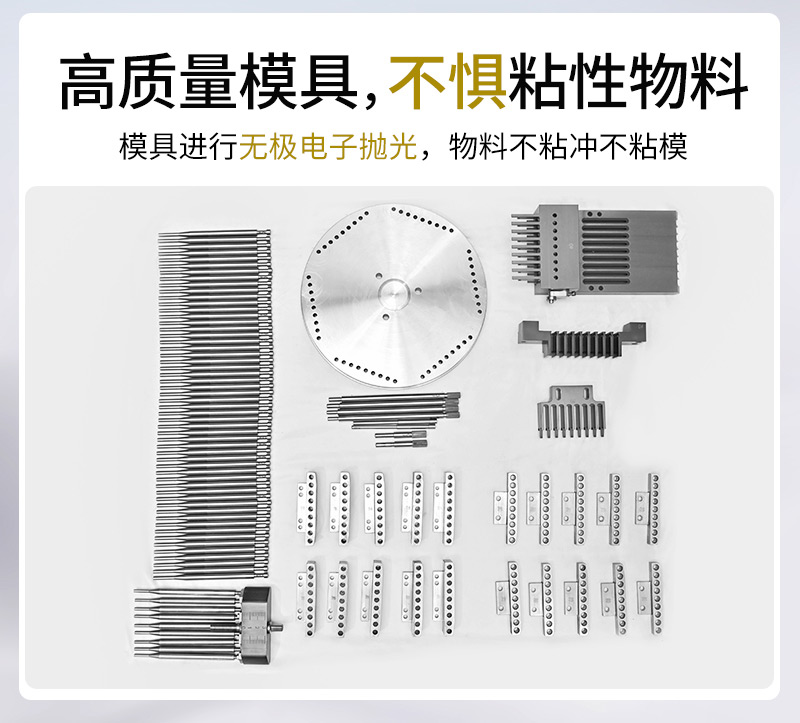 高质量模具，不惧粘性物料

模具进行无极电子抛光，物料不粘冲不粘模