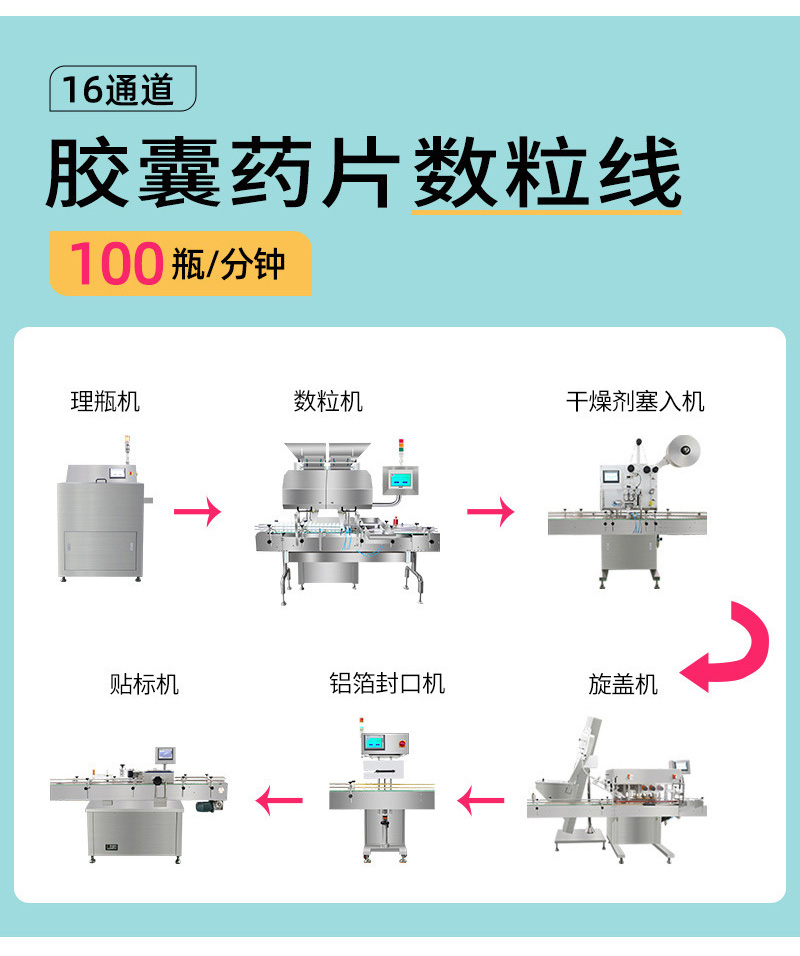 16通道

胶囊药片数粒线

100瓶/分钟

理瓶机

数粒机

干燥剂塞入机

旋盖机

铝箔封口机

贴标机