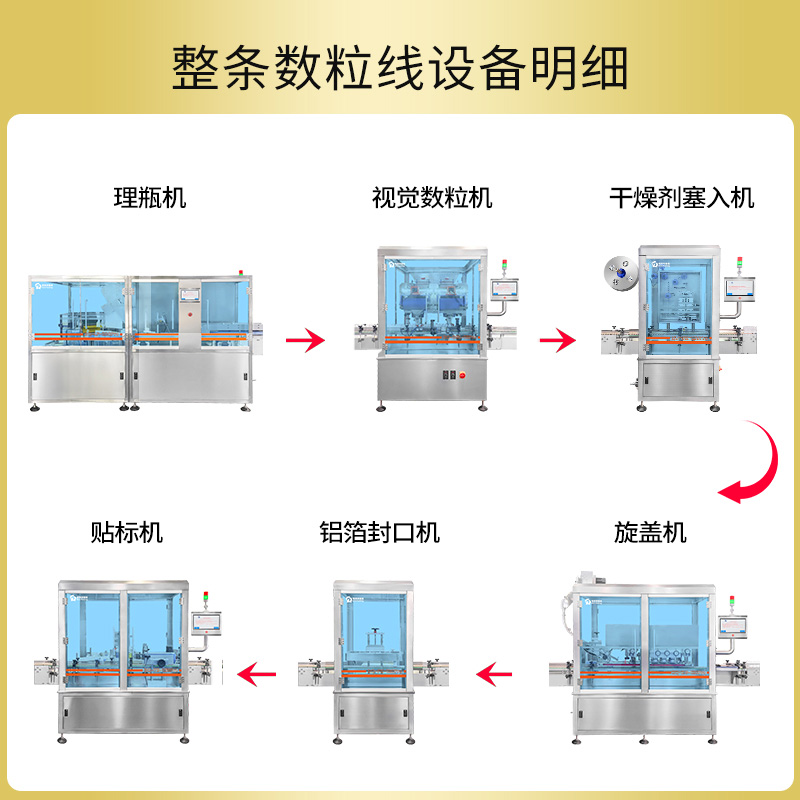 整条数粒线设备明细

理瓶机

视觉数粒机

干燥剂塞入机

贴标机

铝箔封口机

旋盖机